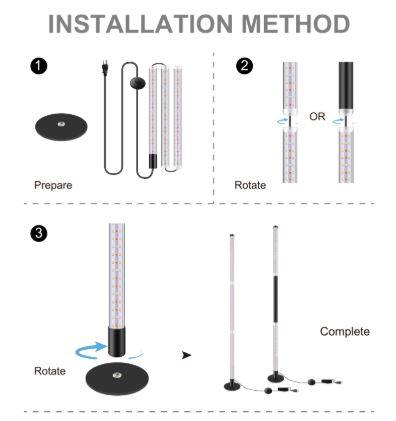 INSTALLATION METHOD

1

Prepare

2

OR

Rotate

3

Rotate

Complete